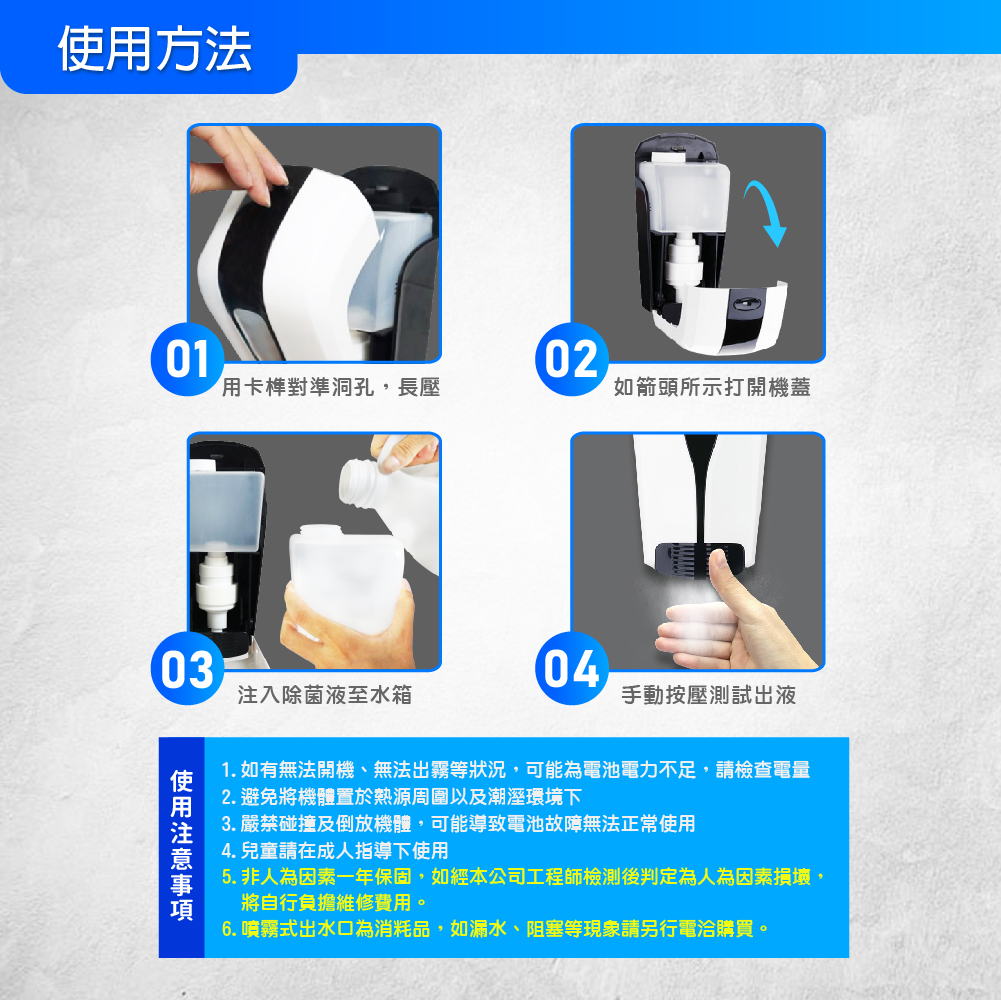 使用方法

01
用卡榫對準洞孔，長壓

02
如箭頭所示打開機蓋

03
注入除菌液至水箱

04
手動按壓測試出液

使用注意事項

1. 如有無法開機、無法出霧等狀況，可能為電池電力不足，請檢查電量
2. 避免將機體置於熱源周圍以及潮溼環境下
3. 嚴禁碰撞及倒放機體，可能導致電池故障無法正常使用
4. 兒童請在成人指導下使用
5. 非人為因素一年保固，如經本公司工程師檢測後判定為人為因素損壞，將自行負擔維修費用。
6. 噴霧式出水口為消耗品，如漏水、阻塞等現象請另行電洽購買。