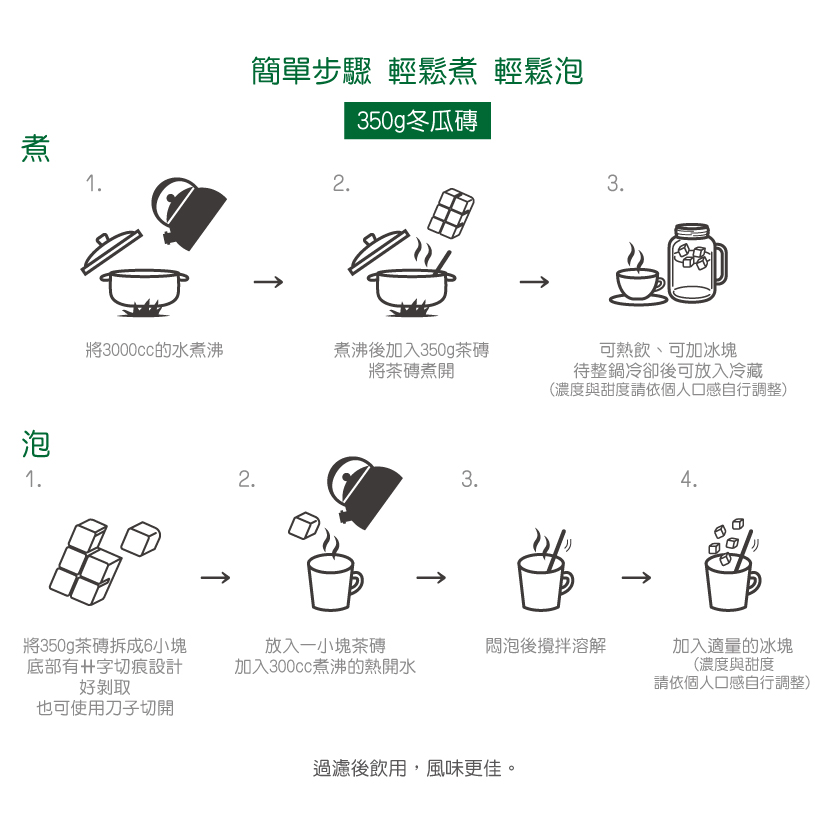 簡單步驟 輕鬆煮 輕鬆泡

350g冬瓜磚

煮

1.

將3000cc的水煮沸

2.

煮沸後加入350g茶磚
將茶磚煮開

3.

可熱飲、可加冰塊
待整鍋冷卻後可放入冷藏
(濃度與甜度請依個人口感自行調整)

泡

1.

將350g茶磚拆成6小塊
底部有卄字切痕設計
好剝取
也可使用刀子切開

2.

放入一小塊茶磚
加入300cc煮沸的熱開水

3.

悶泡後攪拌溶解

4.

加入適量的冰塊
(濃度與甜度
請依個人口感自行調整)

過濾後飲用，風味更佳。