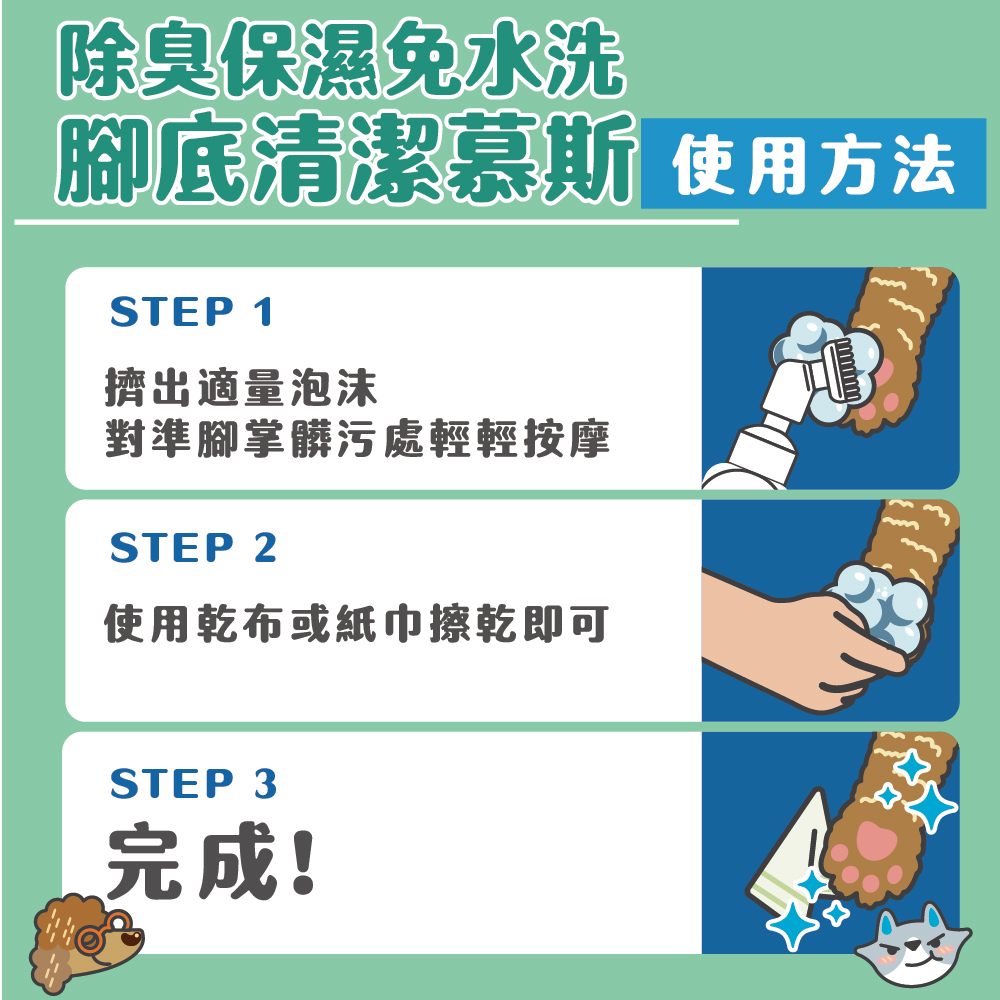 除臭保濕免水洗
腳底清潔慕斯

使用方法

STEP 1

擠出適量泡沫
對準腳掌髒污處輕輕按摩

STEP 2

使用乾布或紙巾擦乾即可

STEP 3

完成!