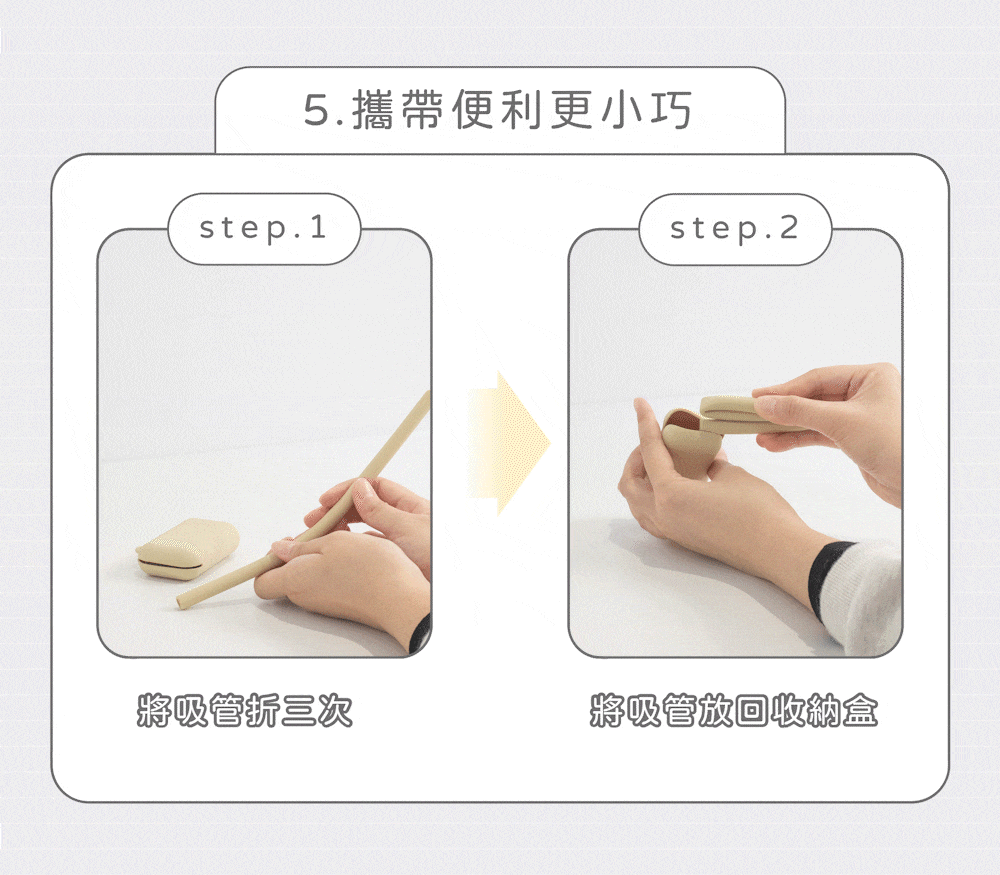 5.攜帶便利更小巧

step.1

將吸管折三次

step.2

將吸管放回收納盒