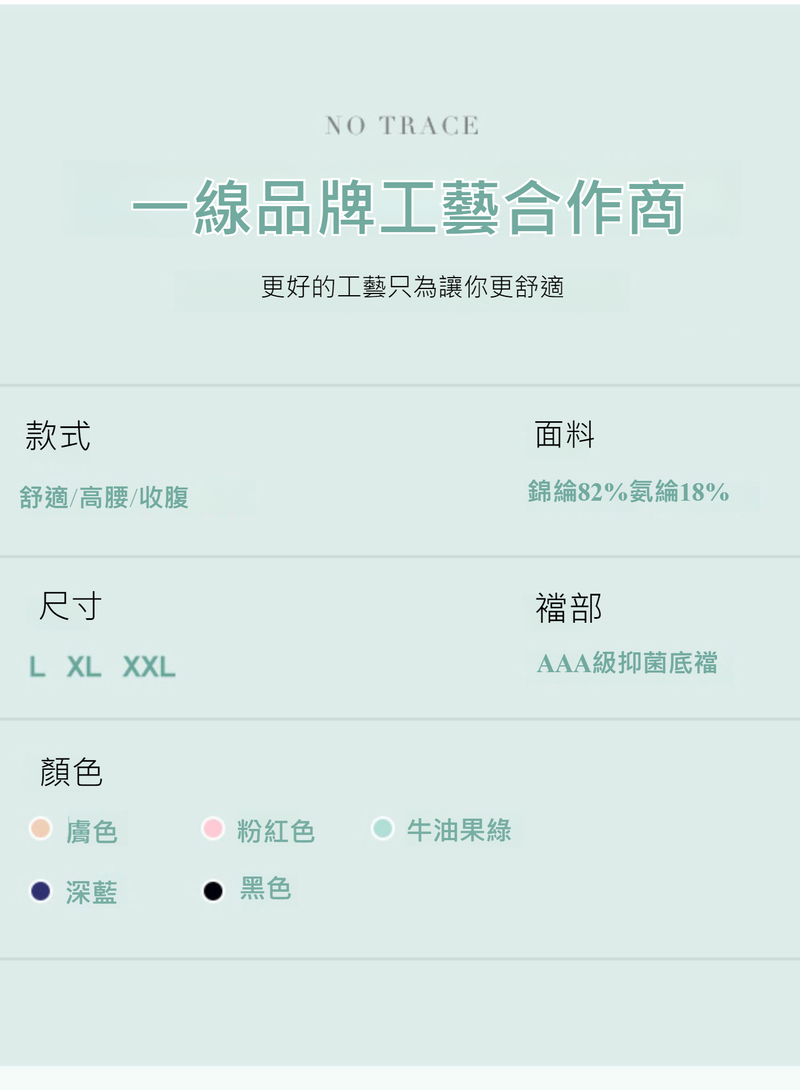 NO TRACE

一線品牌工藝合作商

更好的工藝只為讓你更舒適

款式

舒適/高腰/收腹

面料

錦綸82%氨綸18%

尺寸

L XL XXL

襠部

AAA級抑菌底襠

顏色

膚色 粉紅色 牛油果綠

深藍 黑色