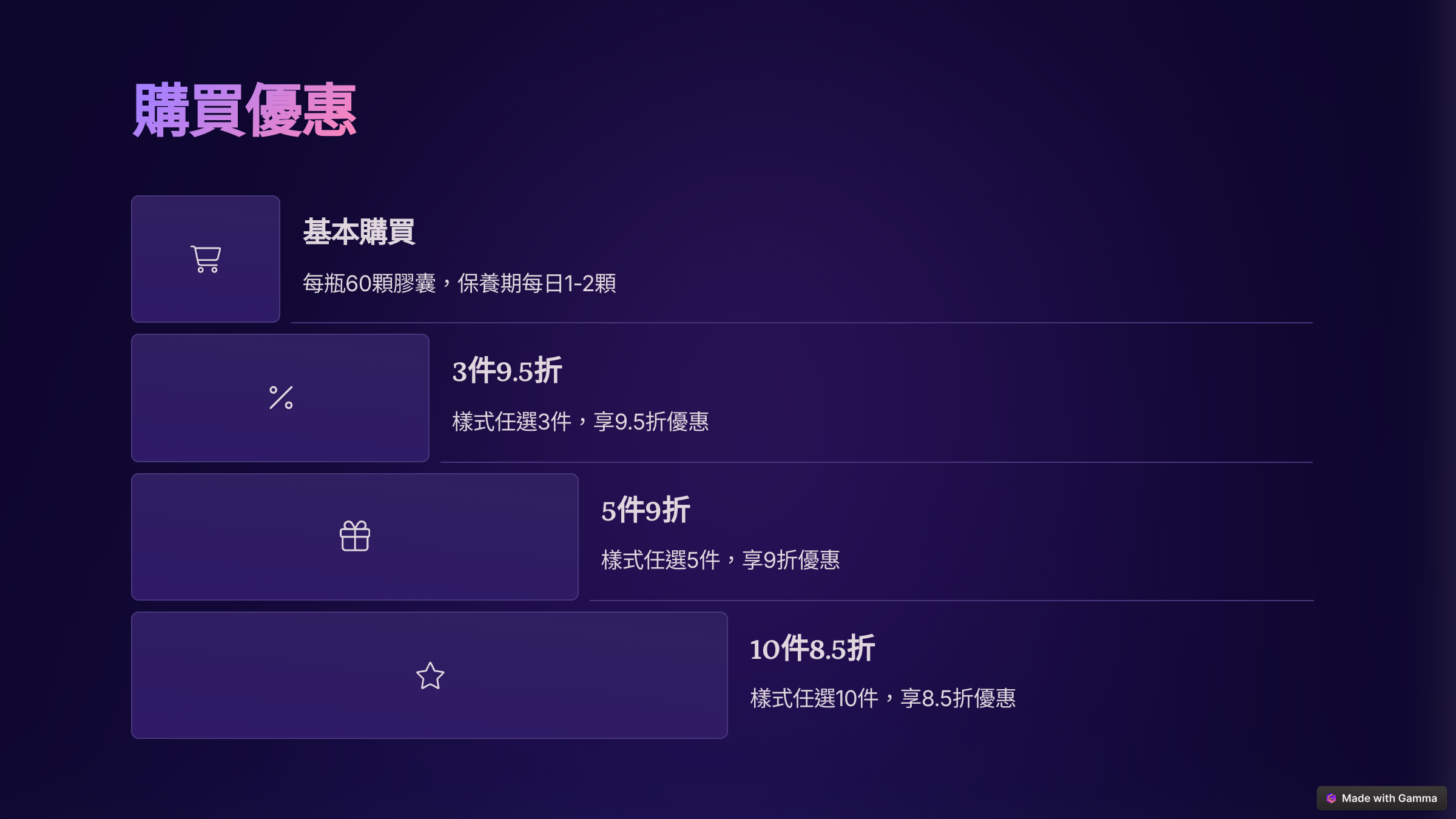 購買優惠

基本購買

每瓶60顆膠囊，保養期每日1-2顆

3件9.5折

樣式任選3件，享9.5折優惠

5件9折

樣式任選5件，享9折優惠

10件8.5折

樣式任選10件，享8.5折優惠

Made with Gamma